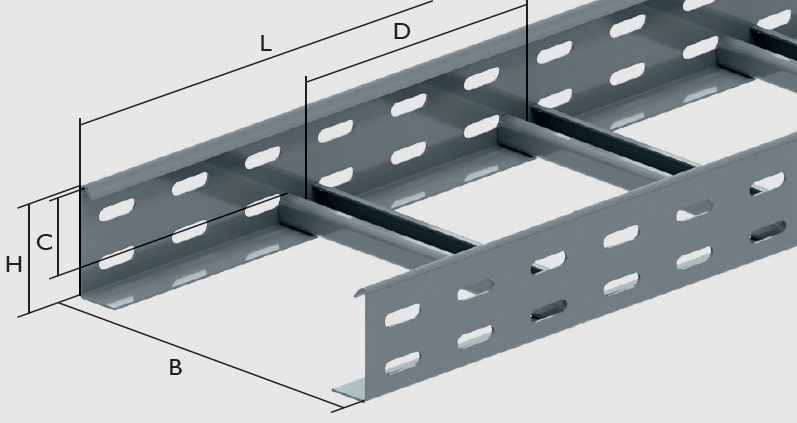 L
D
C
H
B